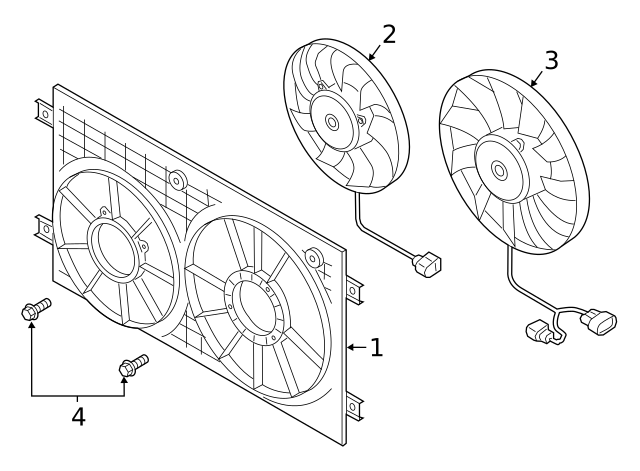 2
3
1
4