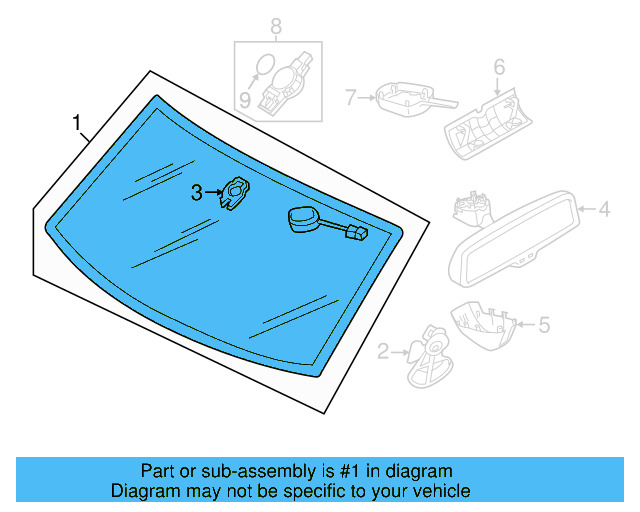 8
9
7
6
1
3
4
5
2

Part or sub-assembly is #1 in diagram
Diagram may not be specific to your vehicle