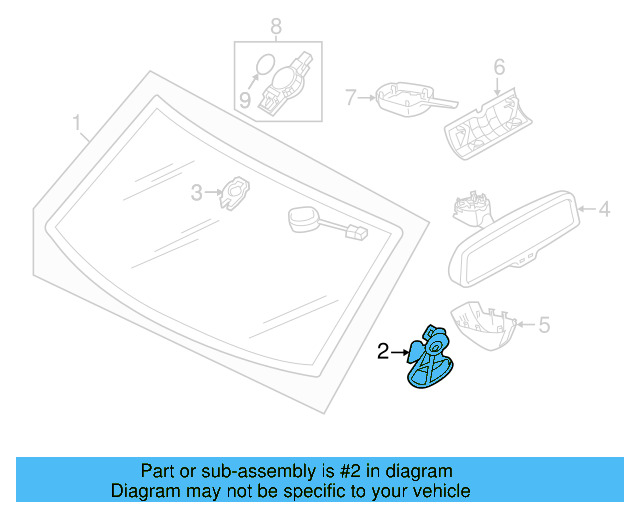 8
9
6
7
1
3
4
5
2

Part or sub-assembly is #2 in diagram
Diagram may not be specific to your vehicle