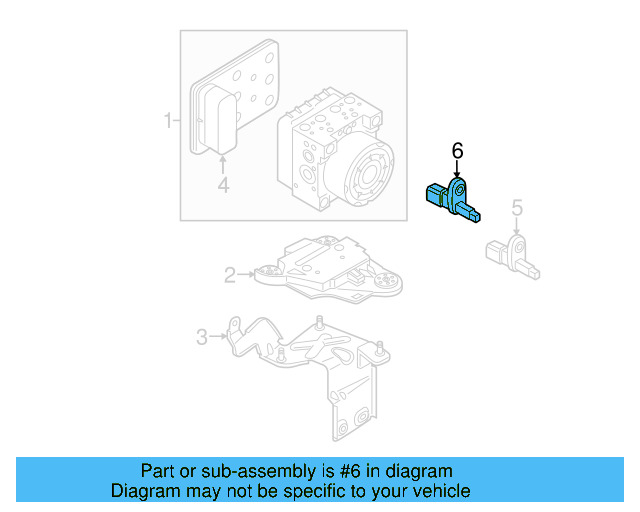 1
4
6
5
2
3

Part or sub-assembly is #6 in diagram
Diagram may not be specific to your vehicle