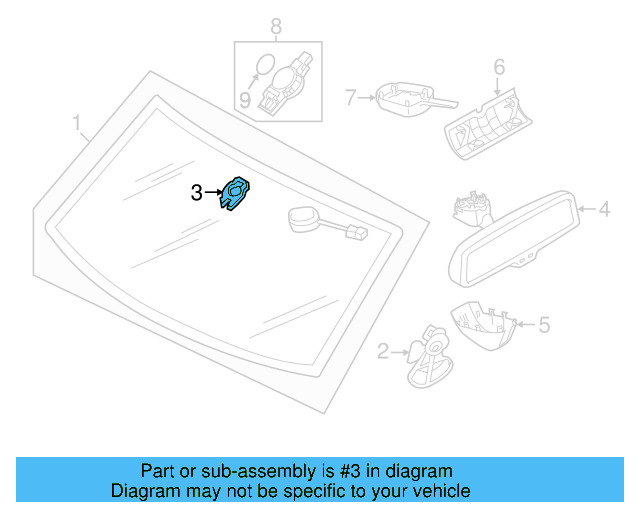 8
9
6
7
1
3
4
5
2

Part or sub-assembly is #3 in diagram
Diagram may not be specific to your vehicle