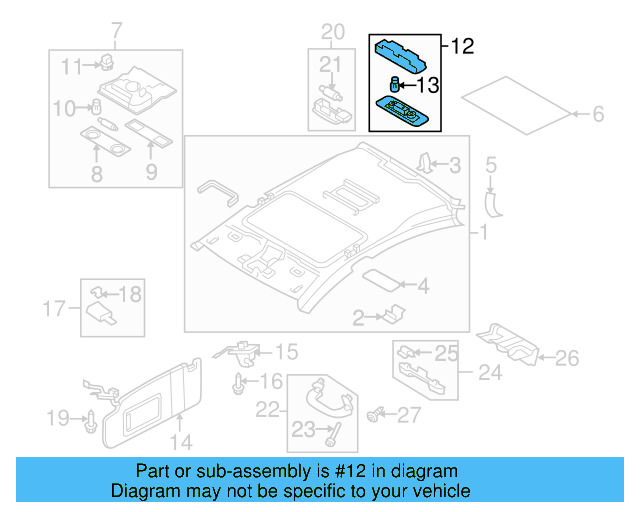 7
11
10
8
9
20
21
12
13
6
3
5
1
4
2
17
18
15
16
19
14
22
23
25
24
26
27

Part or sub-assembly is #12 in diagram
Diagram may not be specific to your vehicle