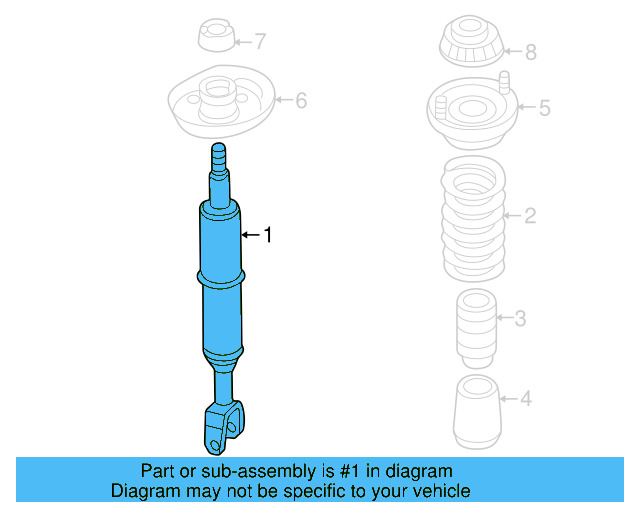 7
6
1
8
5
2
3
4

Part or sub-assembly is #1 in diagram
Diagram may not be specific to your vehicle