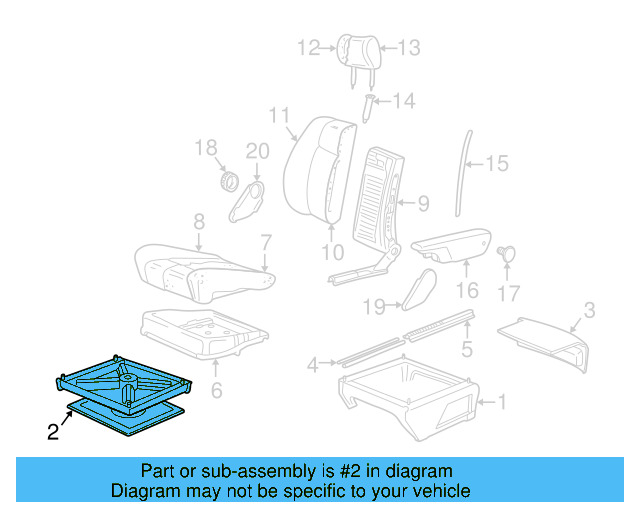 12
13
14
11
18
20
15
9
8
7
10
16
17
19
3
5
4
6
1
2

Part or sub-assembly is #2 in diagram
Diagram may not be specific to your vehicle