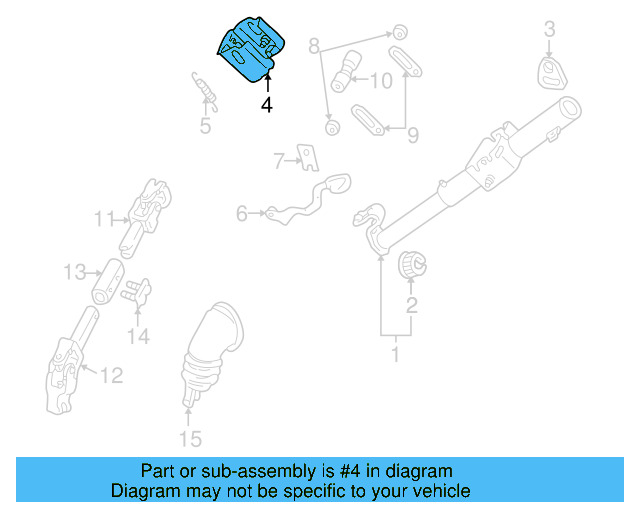 8
3
10
4
5
9
7
6
11
13
2
14
1
12
15

Part or sub-assembly is #4 in diagram
Diagram may not be specific to your vehicle