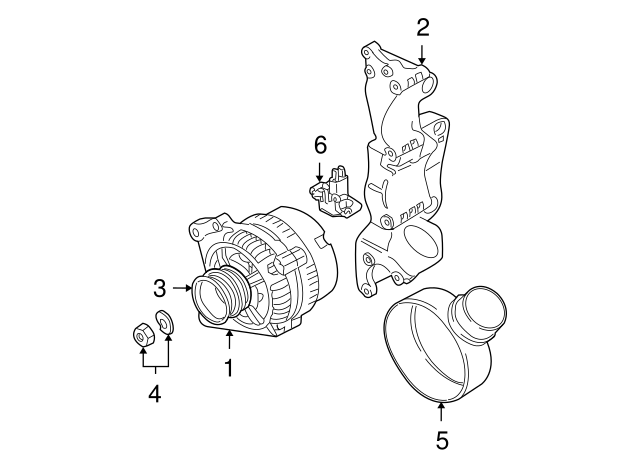 2
6
3
4
1
5