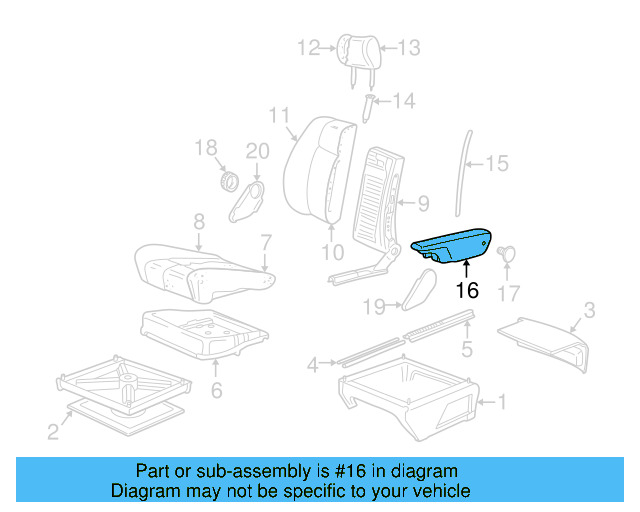 12
13
14
11
18
20
15
9
8
7
10
16
17
19
3
5
4
6
1
2

Part or sub-assembly is #16 in diagram
Diagram may not be specific to your vehicle