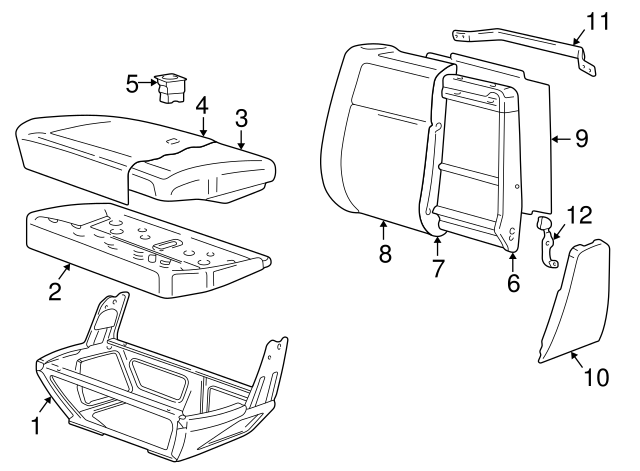 11
5
4
3
9
12
8
7
6
2
10
1