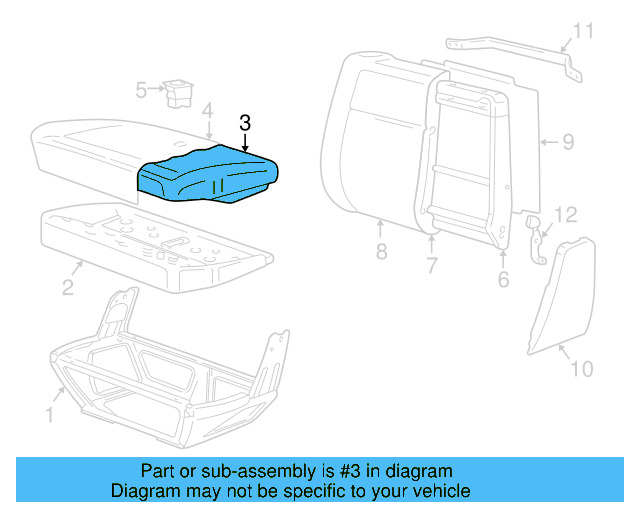 11
5
4
3
9
12
8
7
6
2
10
1

Part or sub-assembly is #3 in diagram
Diagram may not be specific to your vehicle