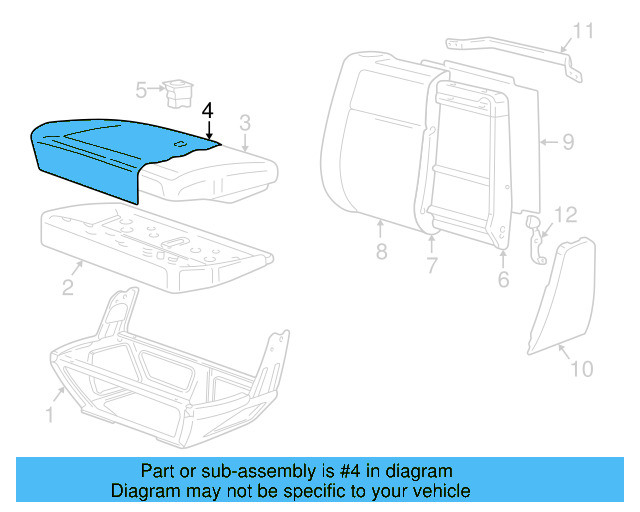 11
5
4
3
9
12
8
7
6
2
10
1

Part or sub-assembly is #4 in diagram
Diagram may not be specific to your vehicle