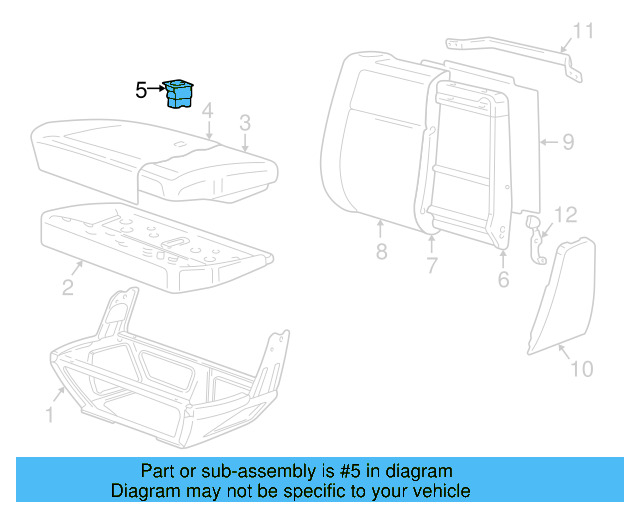 11

5

4

3

9

12

8

7

6

2

10

1

Part or sub-assembly is #5 in diagram
Diagram may not be specific to your vehicle