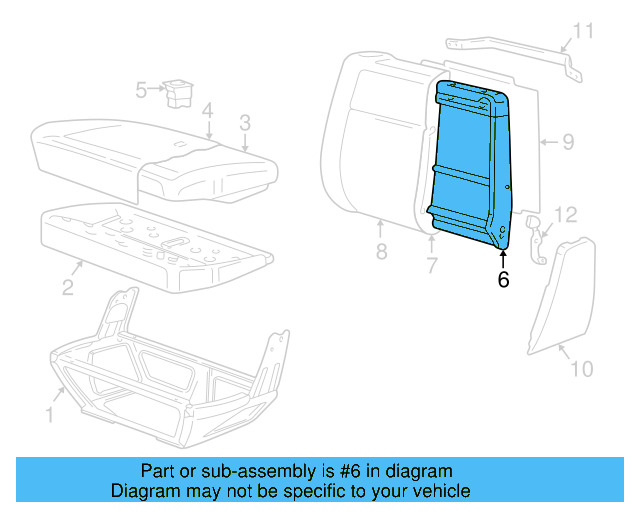 11
5
4
3
9
12
8
7
6
2
10
1

Part or sub-assembly is #6 in diagram
Diagram may not be specific to your vehicle