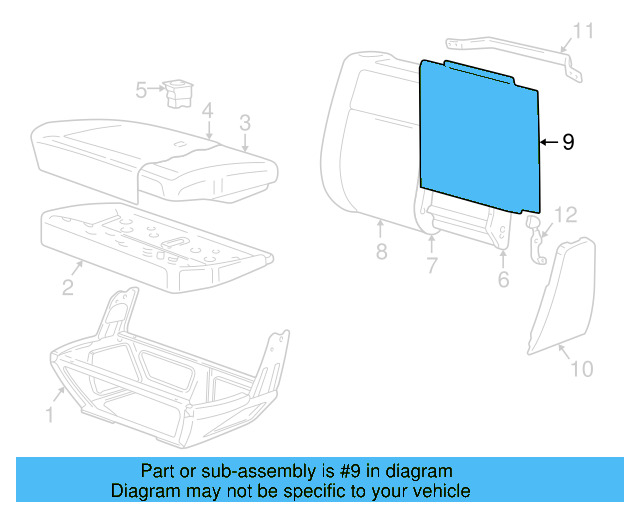 11
5
4
3
9
12
8
7
6
2
10
1

Part or sub-assembly is #9 in diagram
Diagram may not be specific to your vehicle