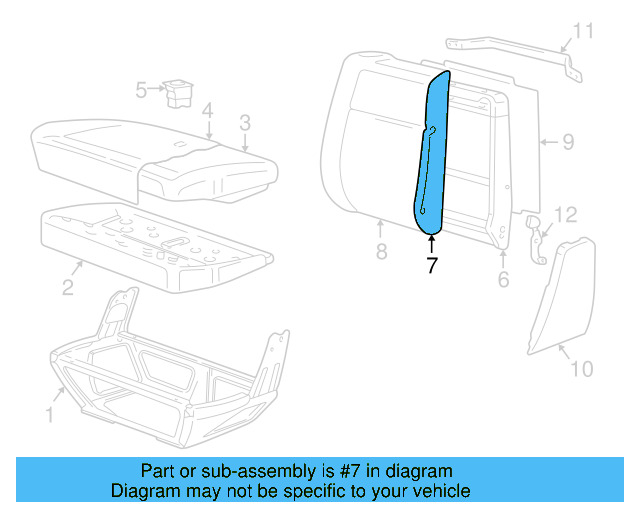 11
5
4
3
9
12
8
7
6
2
10
1

Part or sub-assembly is #7 in diagram
Diagram may not be specific to your vehicle