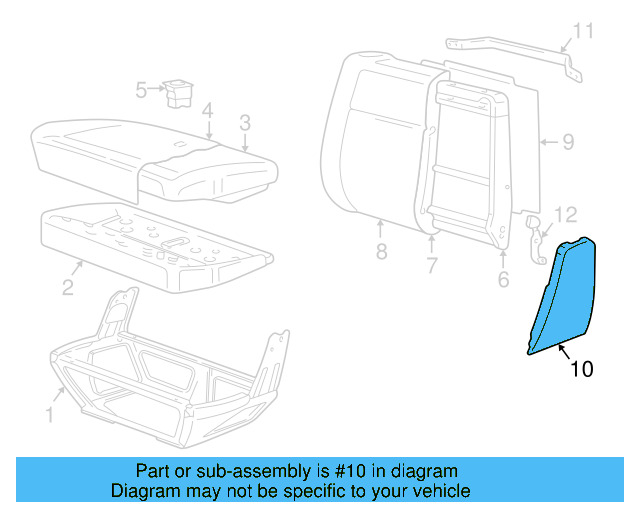 11

5

4

3

9

12

8

7

6

2

10

1

Part or sub-assembly is #10 in diagram
Diagram may not be specific to your vehicle