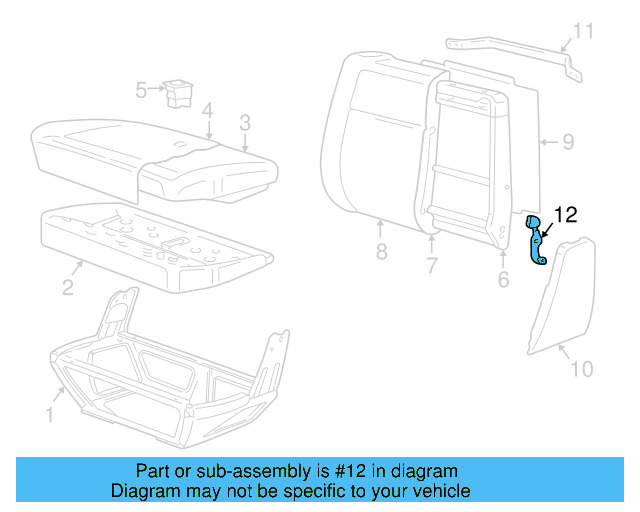 11
5
4
3
9
12
8
7
6
2
10
1

Part or sub-assembly is #12 in diagram
Diagram may not be specific to your vehicle