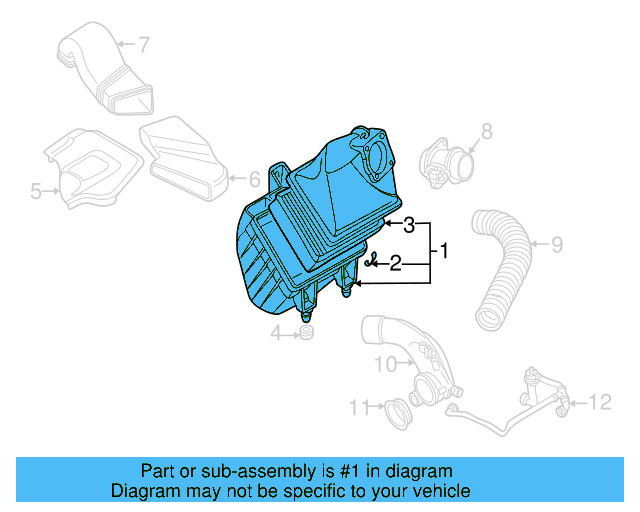 7
8
5
6
3
1
2
9
4
10
11
12

Part or sub-assembly is #1 in diagram
Diagram may not be specific to your vehicle