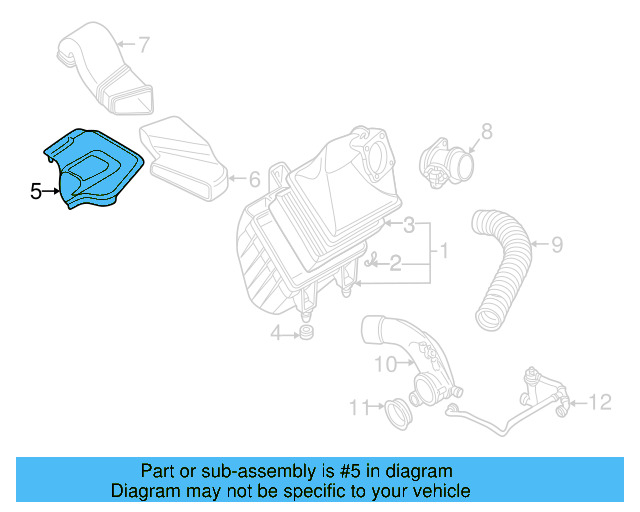 7
8
5
6
3
1
2
9
4
10
11
12

Part or sub-assembly is #5 in diagram
Diagram may not be specific to your vehicle