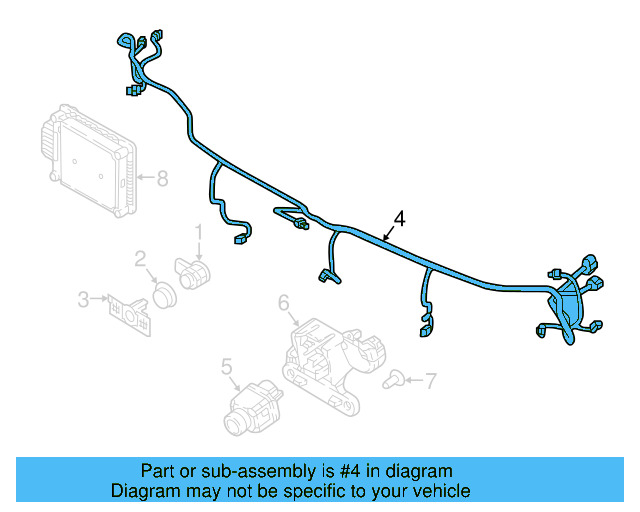 8

4

1

2

3

6

5

7

Part or sub-assembly is #4 in diagram
Diagram may not be specific to your vehicle