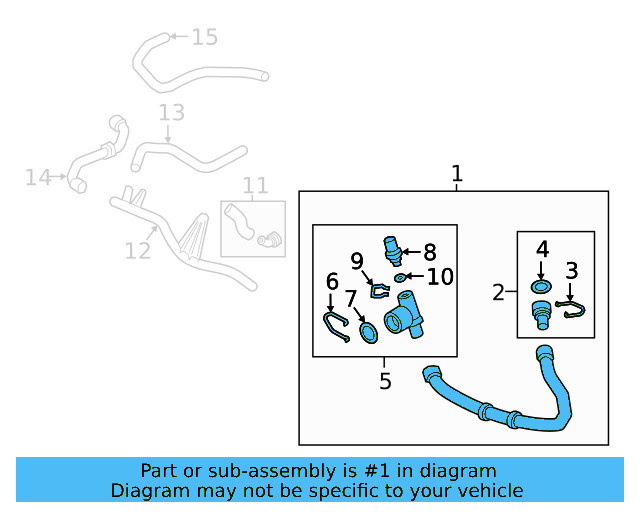 15
13
14
11
12
1
8
9
10
6
7
4
3
2
5

Part or sub-assembly is #1 in diagram
Diagram may not be specific to your vehicle