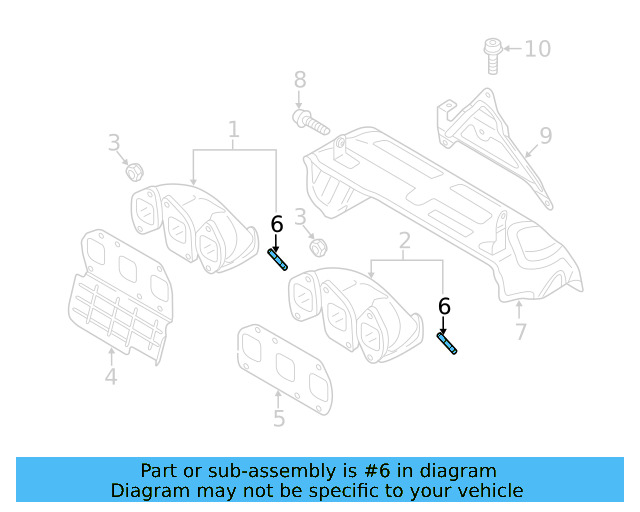 10
8
9
3
1
6
3
2
6
7
4
5

Part or sub-assembly is #6 in diagram
Diagram may not be specific to your vehicle