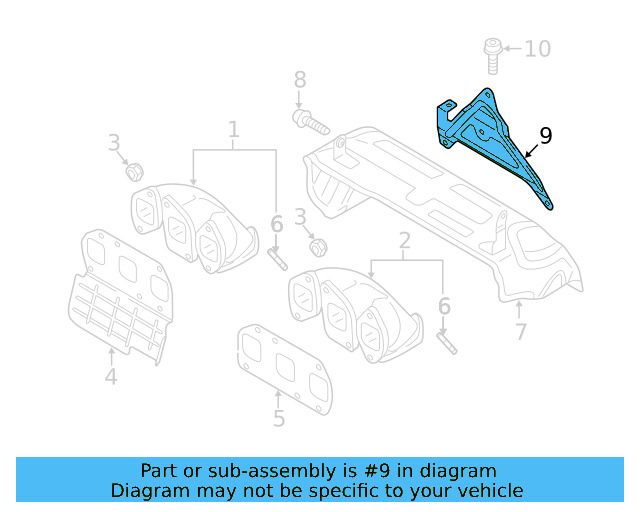 10
8
9
3
1
6
3
2
6
7
4
5

Part or sub-assembly is #9 in diagram
Diagram may not be specific to your vehicle