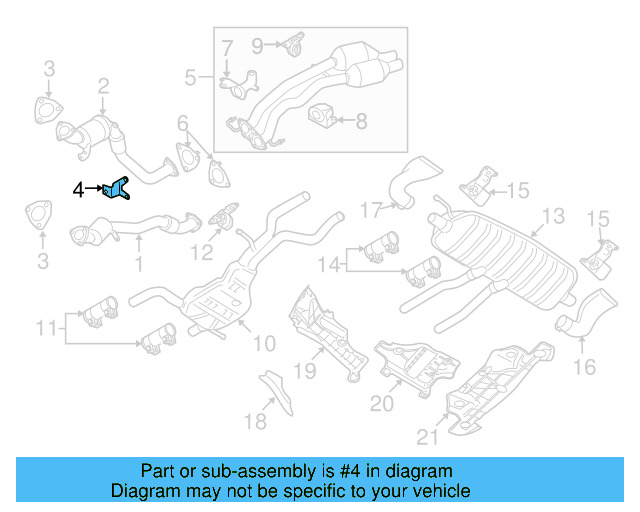 3
2
7
9
5
8
6
4
3
1
12
17
15
13
15
14
11
10
19
16
18
20
21

Part or sub-assembly is #4 in diagram
Diagram may not be specific to your vehicle