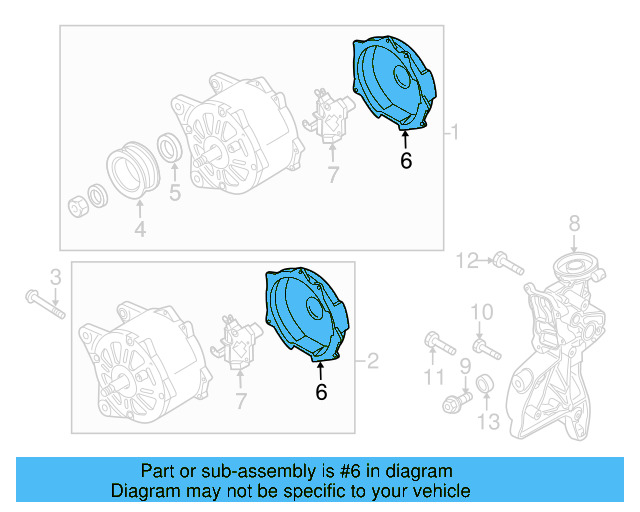 1
6
7
5
4
8
12
3
10
2
6
7
11
9
13

Part or sub-assembly is #6 in diagram
Diagram may not be specific to your vehicle