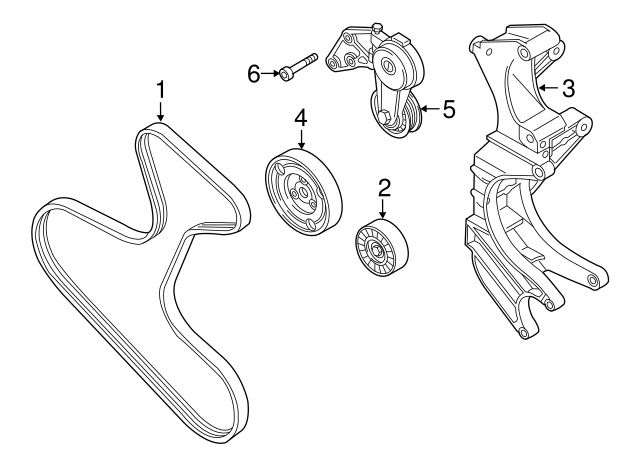 6
1
4
5
3
2