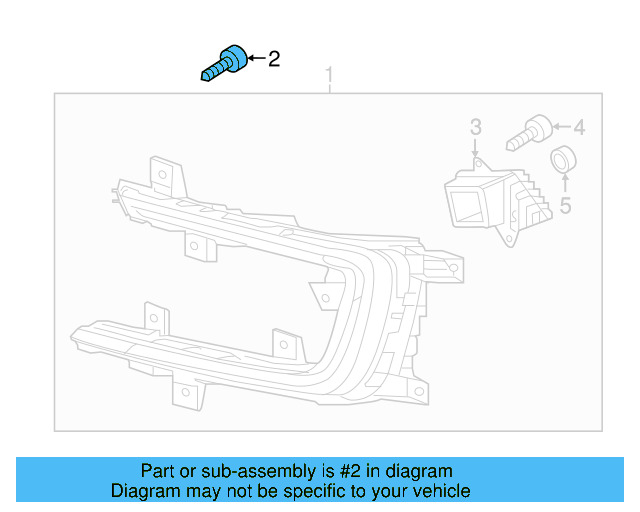 2
1
3
4
5

Part or sub-assembly is #2 in diagram
Diagram may not be specific to your vehicle