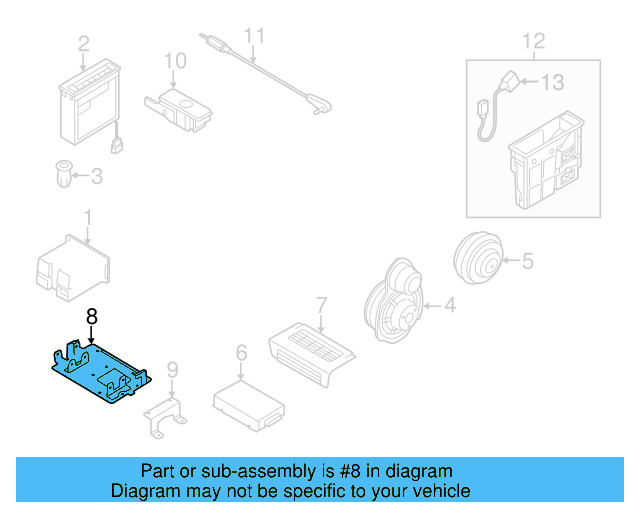 2
10
11
12
13
3
1
5
4
7
8
9
6

Part or sub-assembly is #8 in diagram
Diagram may not be specific to your vehicle