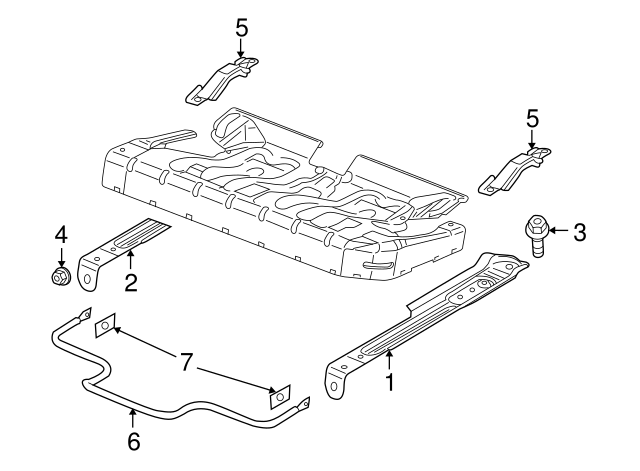 5
5
4
3
2
7
1
6