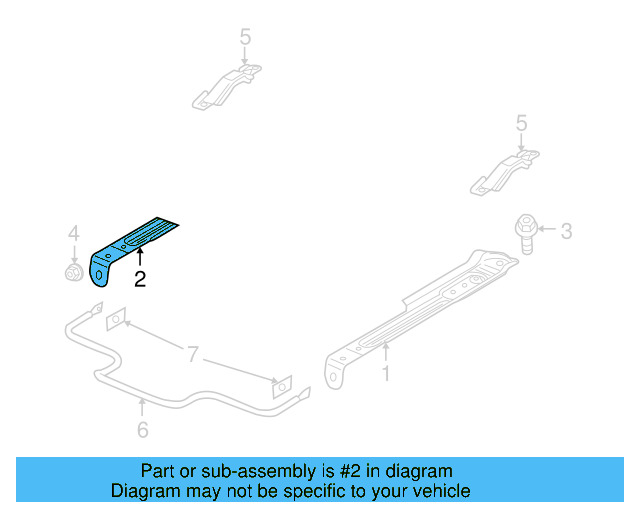 5
5
4
3
2
7
1
6
Part or sub-assembly is #2 in diagram
Diagram may not be specific to your vehicle