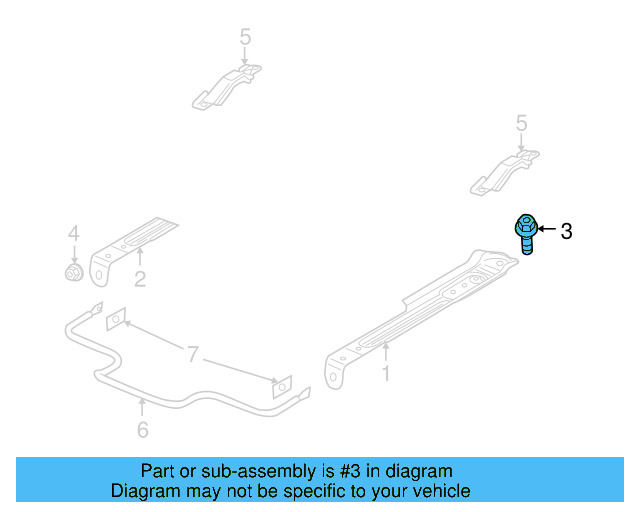 5

5

3

4

2

7

1

6

Part or sub-assembly is #3 in diagram
Diagram may not be specific to your vehicle