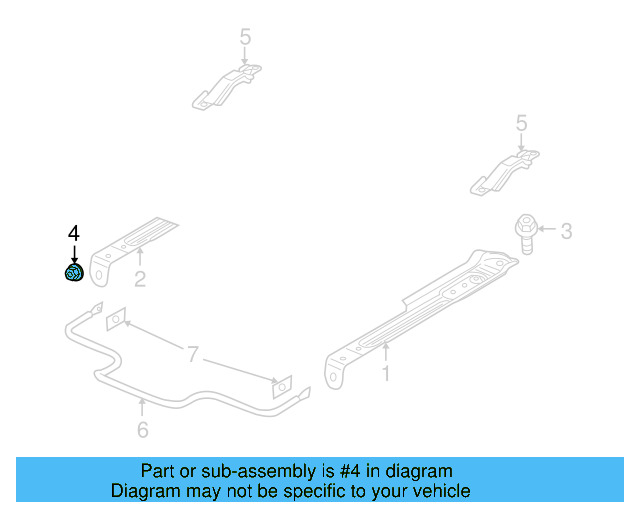 5

5

4

3

2

7

1

6

Part or sub-assembly is #4 in diagram
Diagram may not be specific to your vehicle