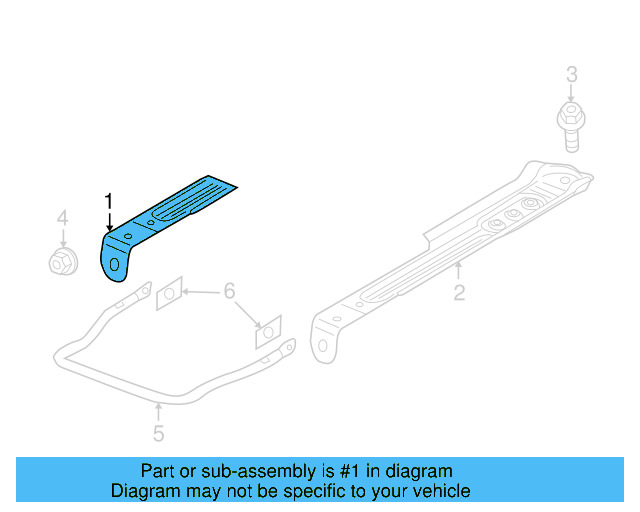 3
1
4
6
2
5
Part or sub-assembly is #1 in diagram
Diagram may not be specific to your vehicle