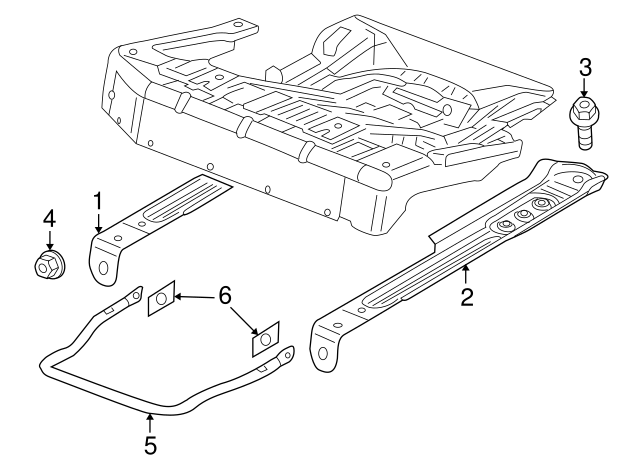 3
1
4
6
2
5