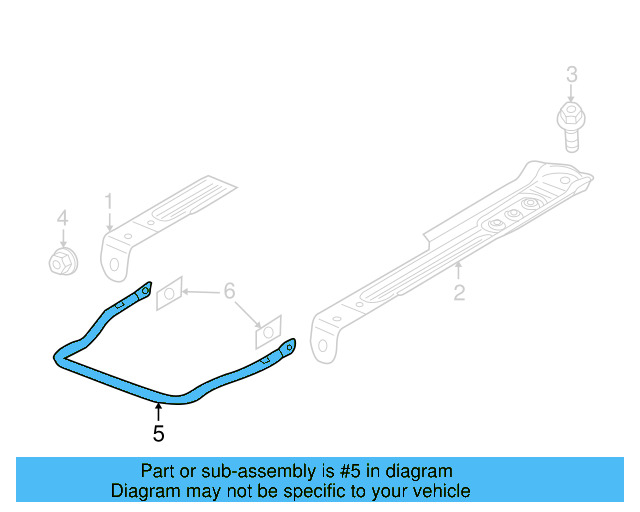 3

1

4

6

2

5

Part or sub-assembly is #5 in diagram
Diagram may not be specific to your vehicle