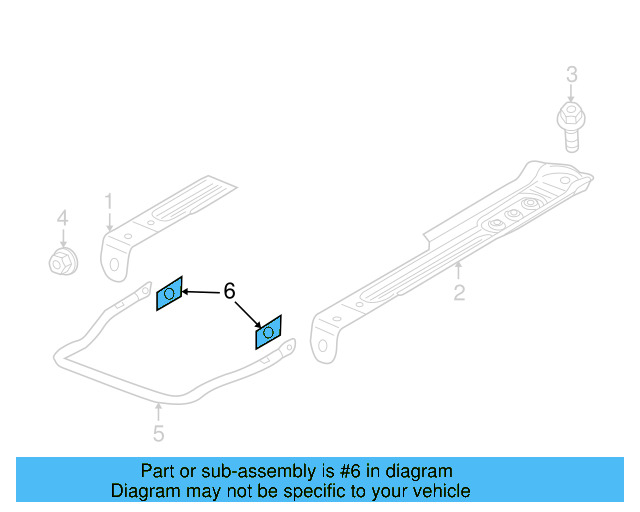 3
1
4
6
2
5

Part or sub-assembly is #6 in diagram
Diagram may not be specific to your vehicle