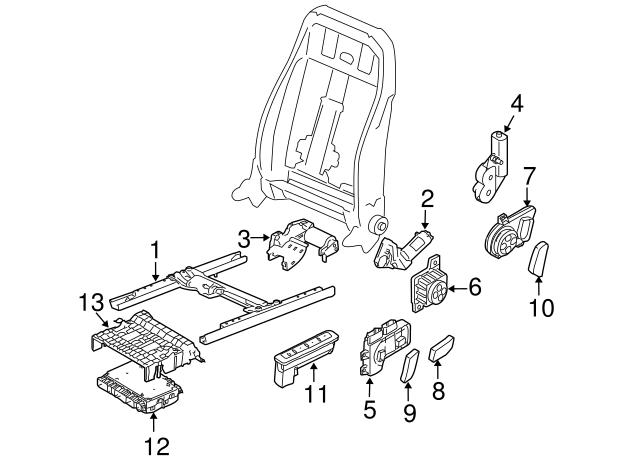 4
7
2
3
1
6
10
13
11
5
9
8
12