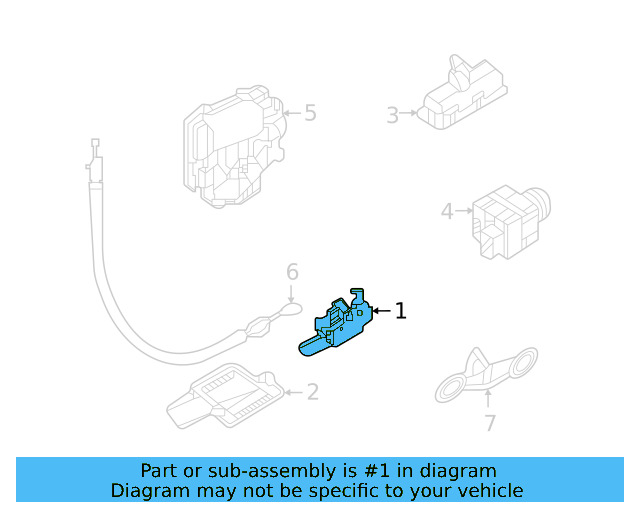 5
3
4
6
1
2
7

Part or sub-assembly is #1 in diagram
Diagram may not be specific to your vehicle