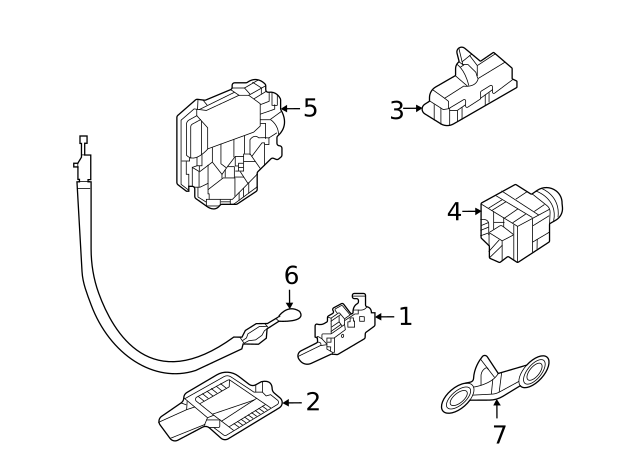 5
3
4
6
1
2
7