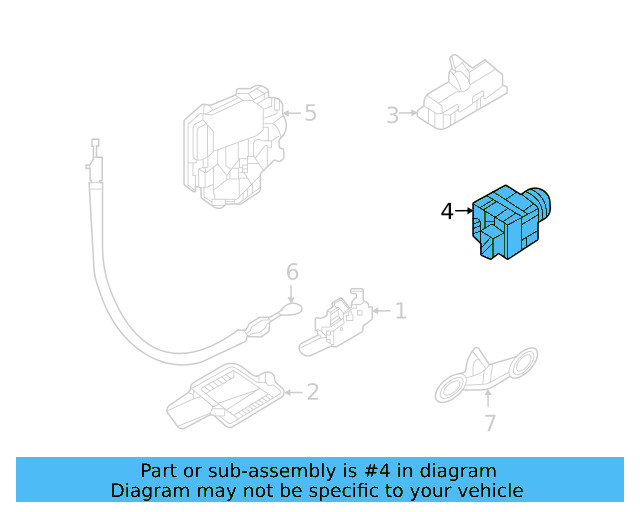 5

3

4

6

1

2

7

Part or sub-assembly is #4 in diagram
Diagram may not be specific to your vehicle