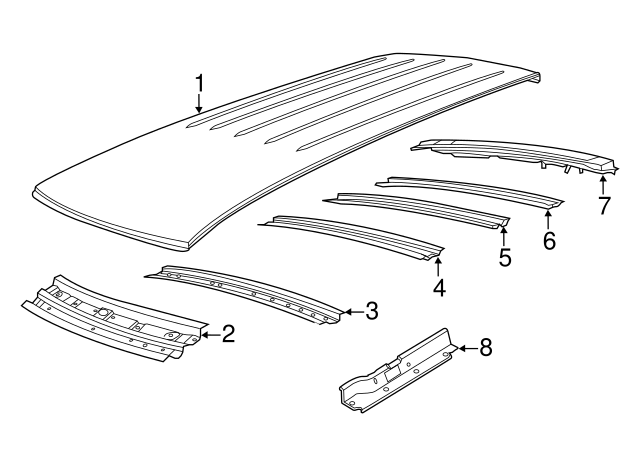 1
7
6
5
4
3
2
8