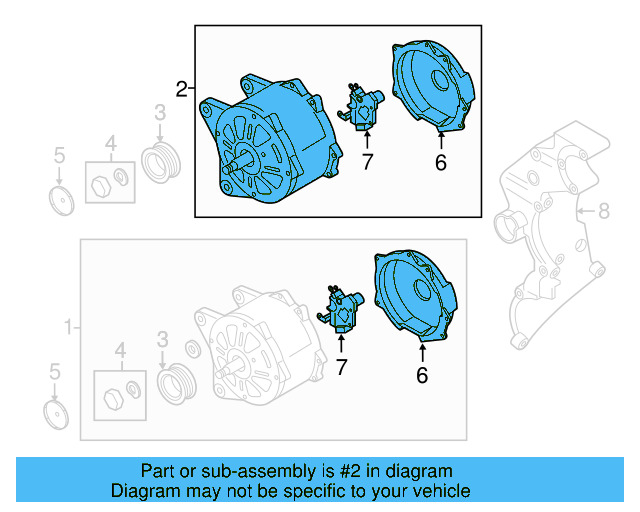 2
3
4
5
7
6
8
1
3
4
5
7
6

Part or sub-assembly is #2 in diagram
Diagram may not be specific to your vehicle