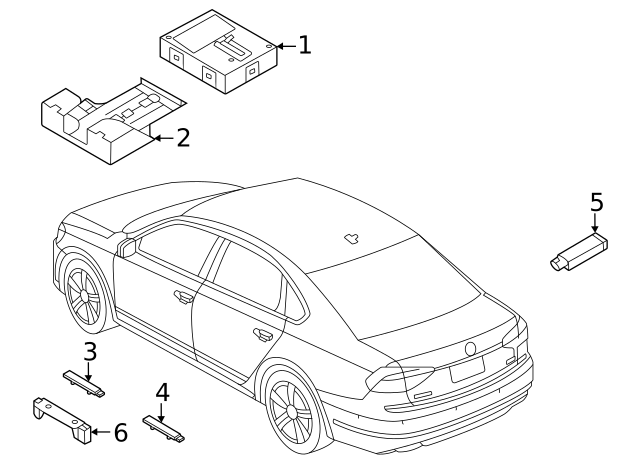 1
2
5
3
4
6