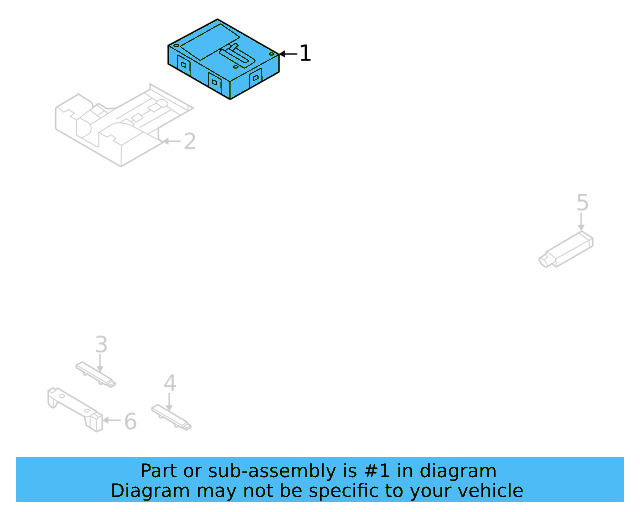 1
2
5
3
4
6

Part or sub-assembly is #1 in diagram
Diagram may not be specific to your vehicle