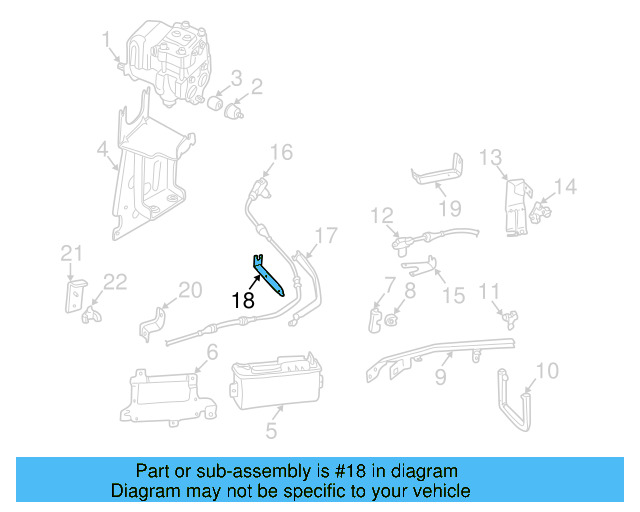 1
3
2
4
16
13
14
19
12
17
21
22
20
18
7
8
15
11
6
9
10
5

Part or sub-assembly is #18 in diagram
Diagram may not be specific to your vehicle