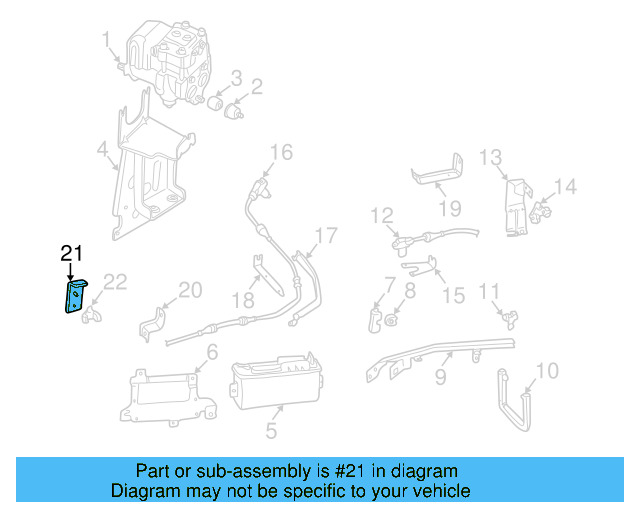 1
3
2
4
16
13
14
19
12
17
21
22
20
18
15
7
8
11
6
9
10
5

Part or sub-assembly is #21 in diagram
Diagram may not be specific to your vehicle