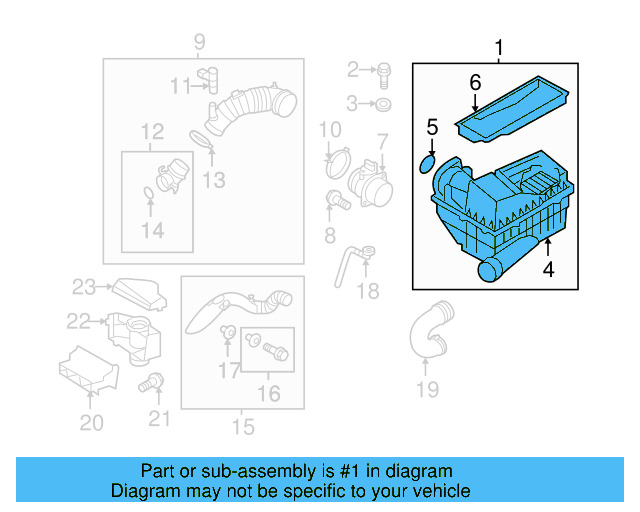 9
11
12
13
14
2
3
10
7
8
18
1
6
5
4
23
22
20
21
17
16
15
19

Part or sub-assembly is #1 in diagram
Diagram may not be specific to your vehicle